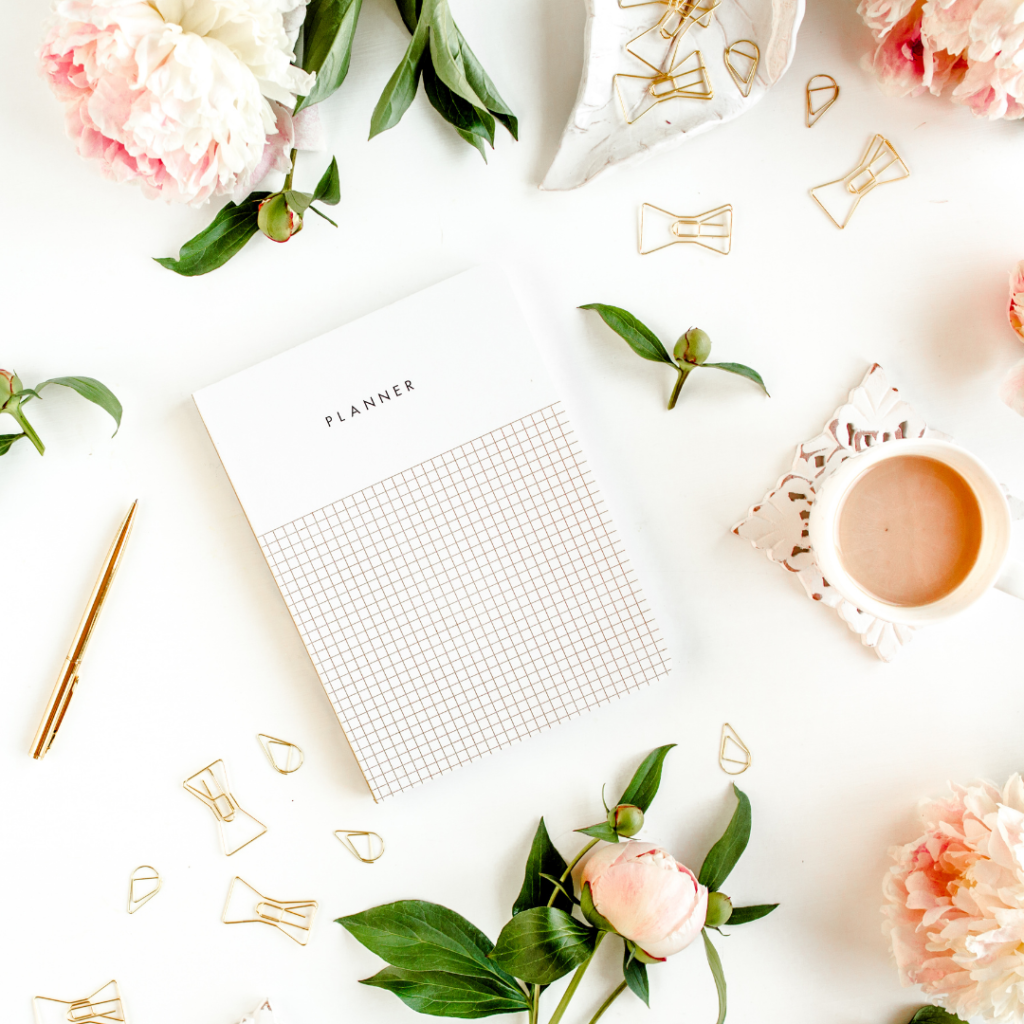 PLANNER